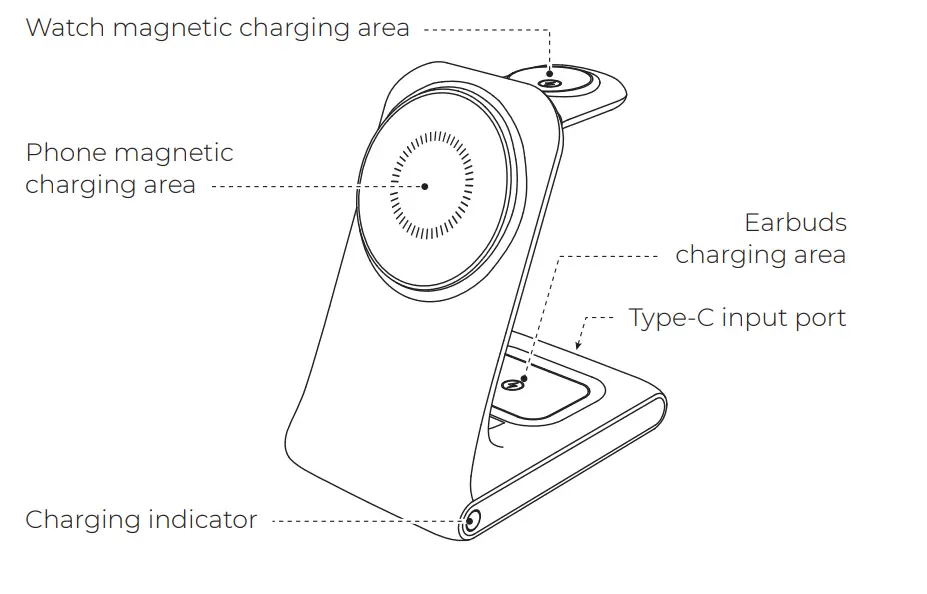 Watch magnetic charging area

Phone magnetic charging area

Earbuds charging area

Type-C input port

Charging indicator